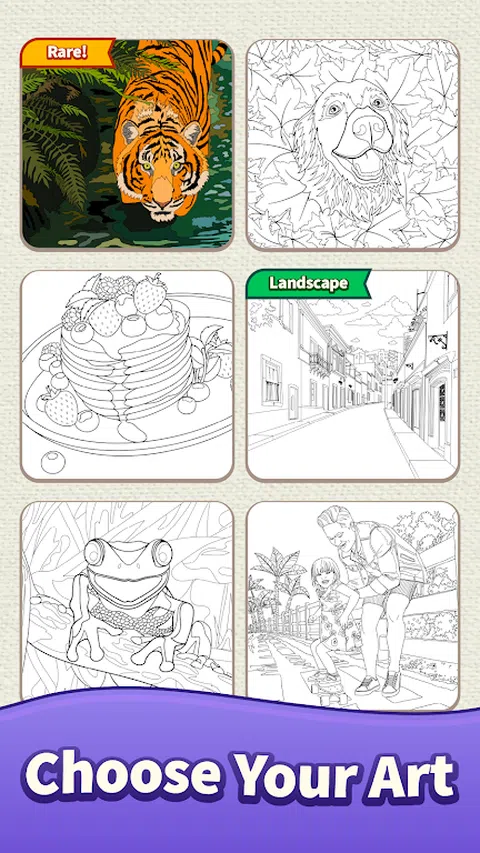 Rare!

Landscape

Choose Your Art