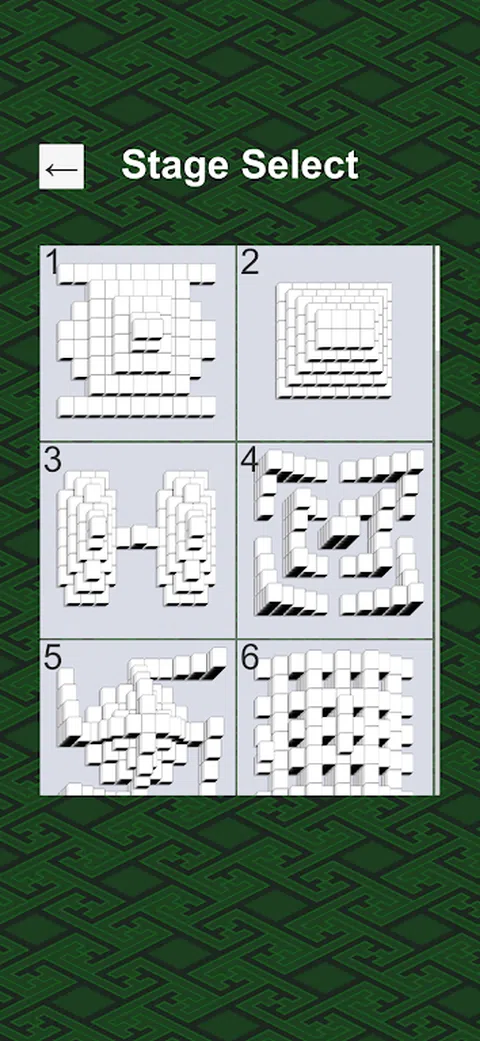 ←

Stage Select

1

2

3

4

5

6