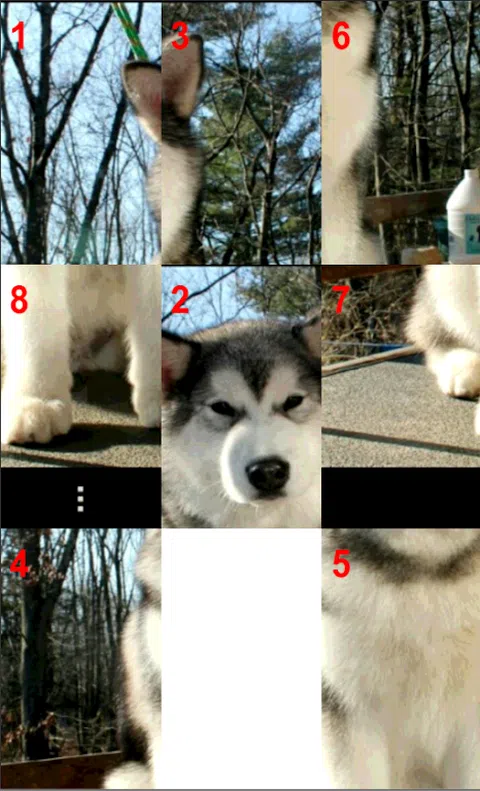 1
3
6
8
2
7
4
5