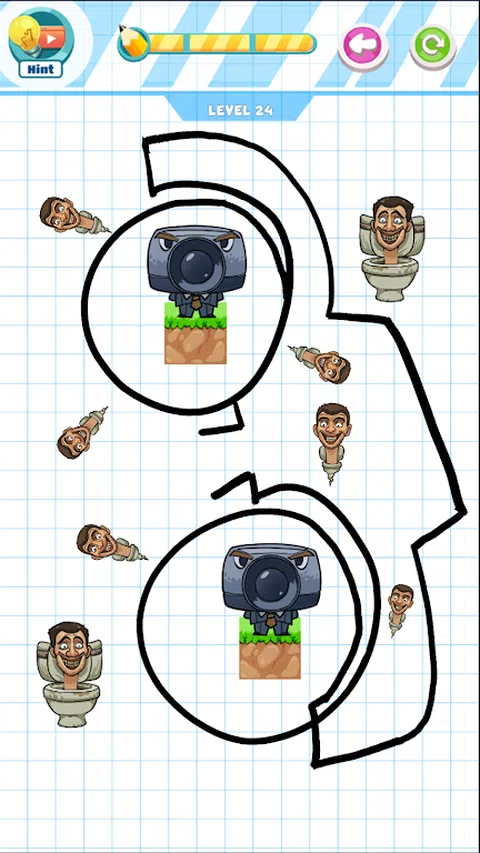 Hint

LEVEL 24