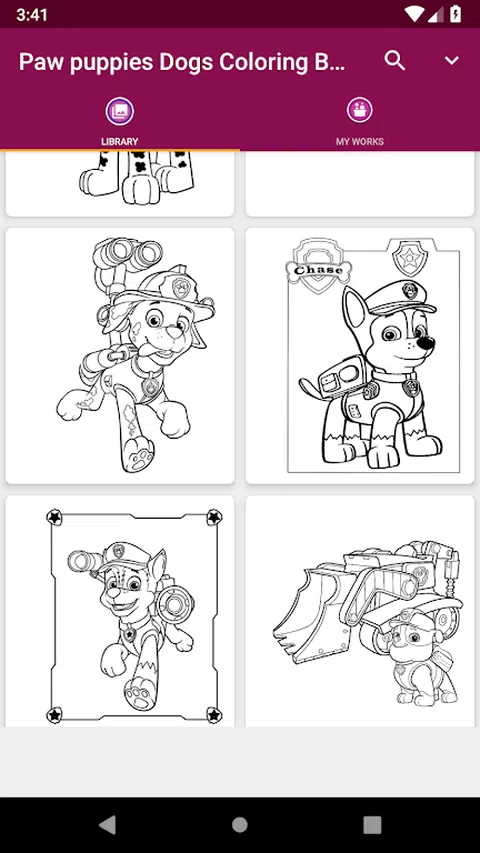 3:41

Paw puppies Dogs Coloring B...

LIBRARY

MY WORKS

Chase