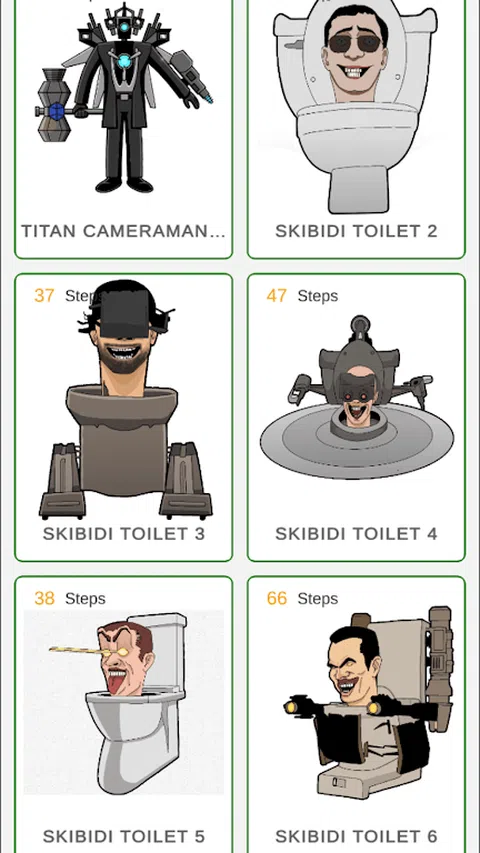 TITAN CAMERAMAN...

SKIBIDI TOILET 2

37 Steps

SKIBIDI TOILET 3

47 Steps

SKIBIDI TOILET 4

38 Steps

SKIBIDI TOILET 5

66 Steps

SKIBIDI TOILET 6