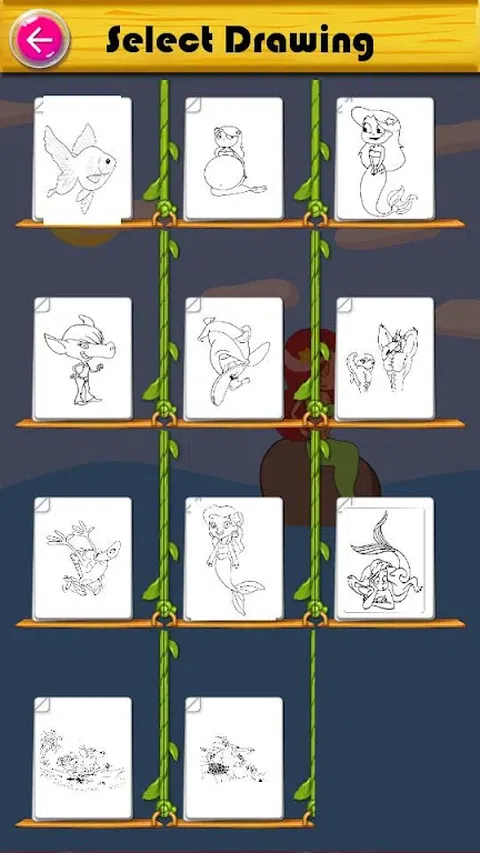 Select Drawing