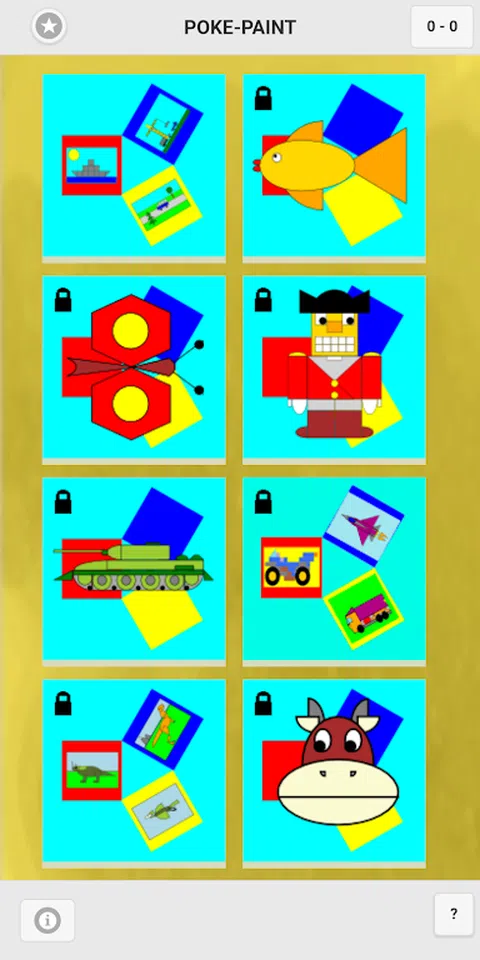 POKE-PAINT

0 - 0

?