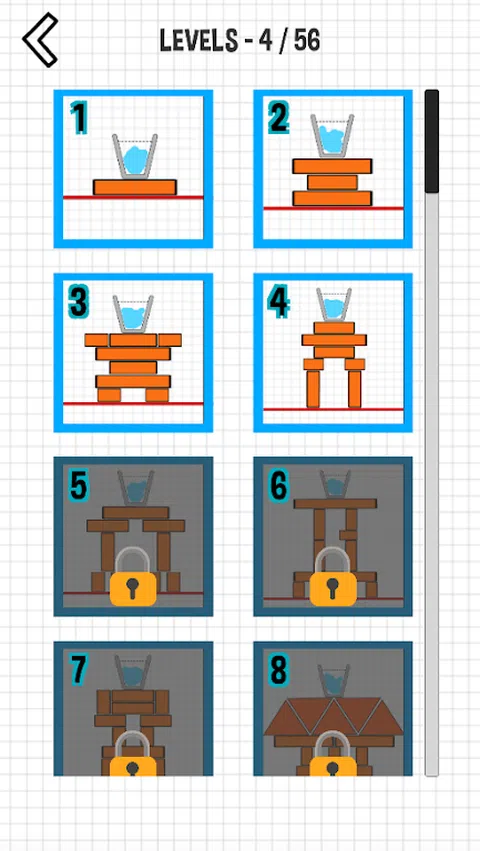 LEVELS - 4 / 56

1

2

3

4

5

6

7

8