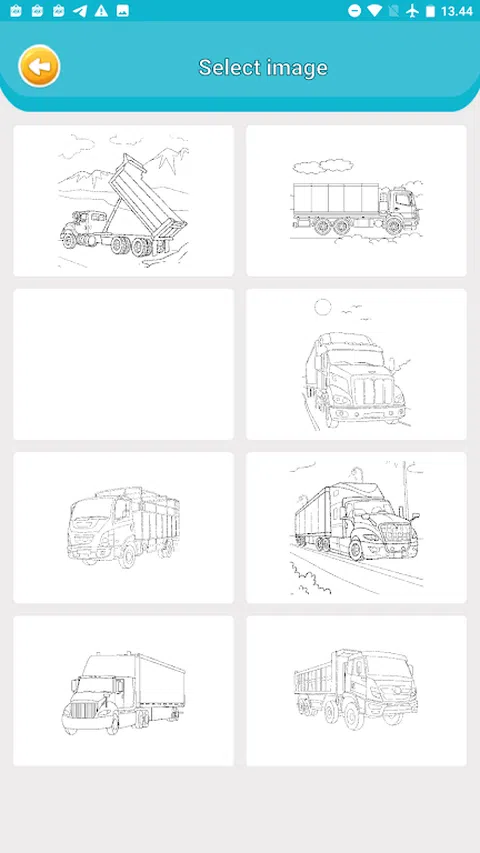 13.44

Select image