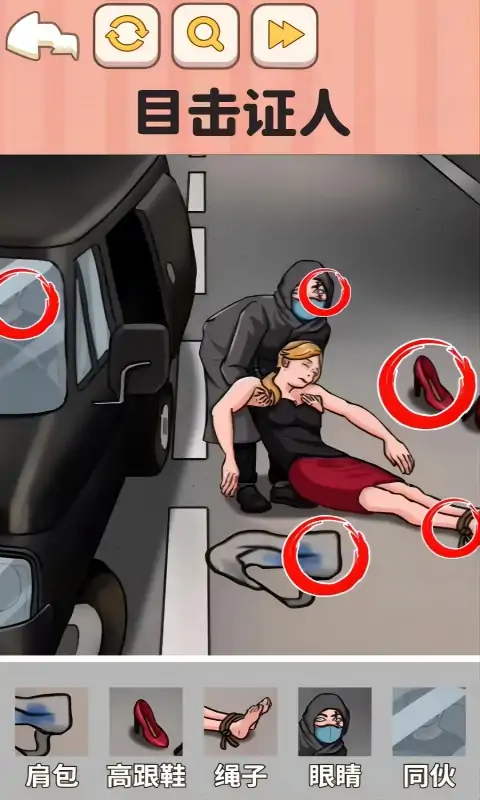 目击证人

肩包 高跟鞋 绳子 眼睛 同伙