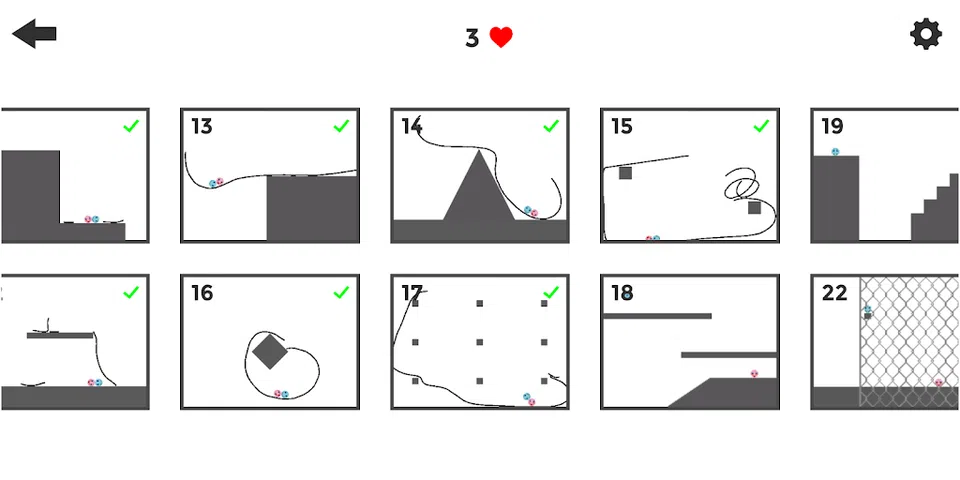 3

13

14

15

19

16

17

18

22