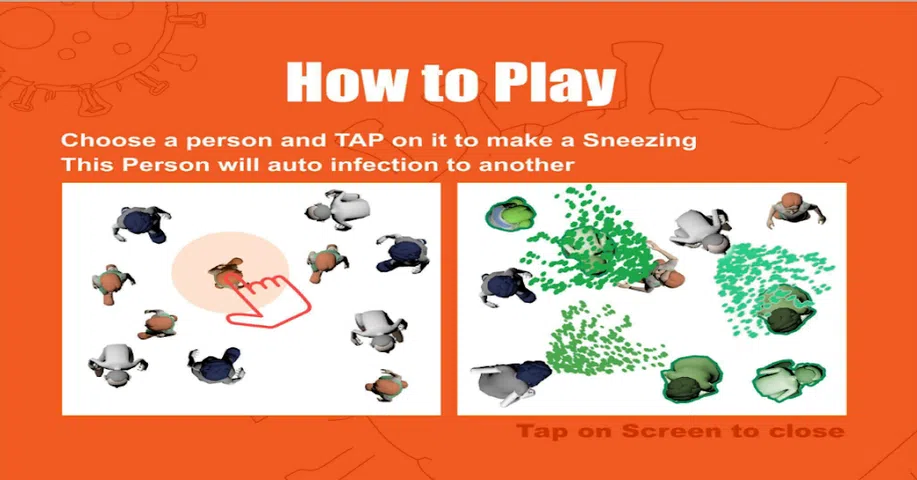 How to Play

Choose a person and TAP on it to make a Sneezing
This Person will auto infection to another

Tap on Screen to close