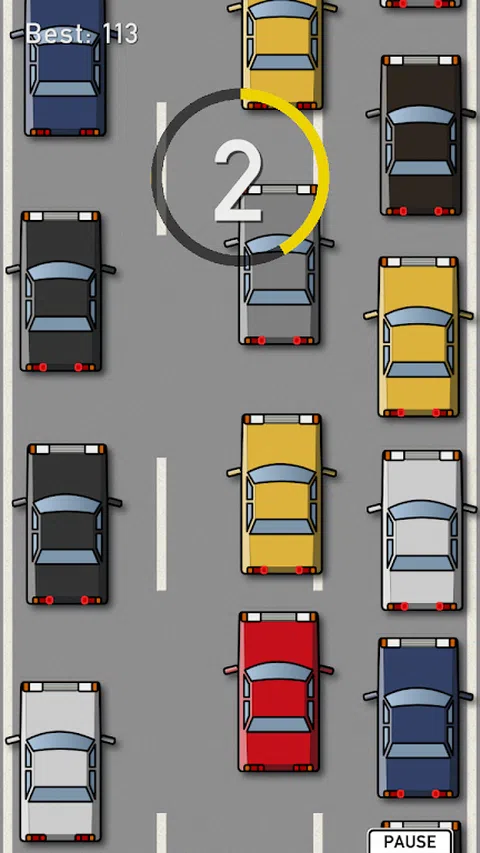 Best: 113

2

PAUSE