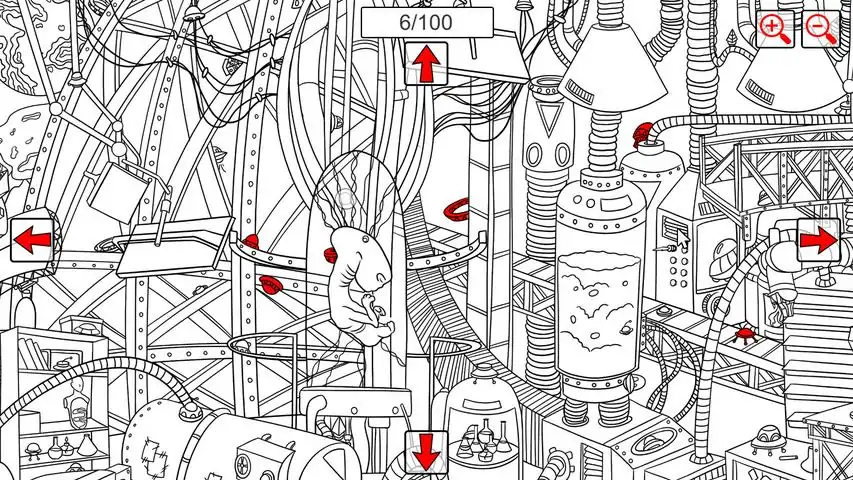 6/100