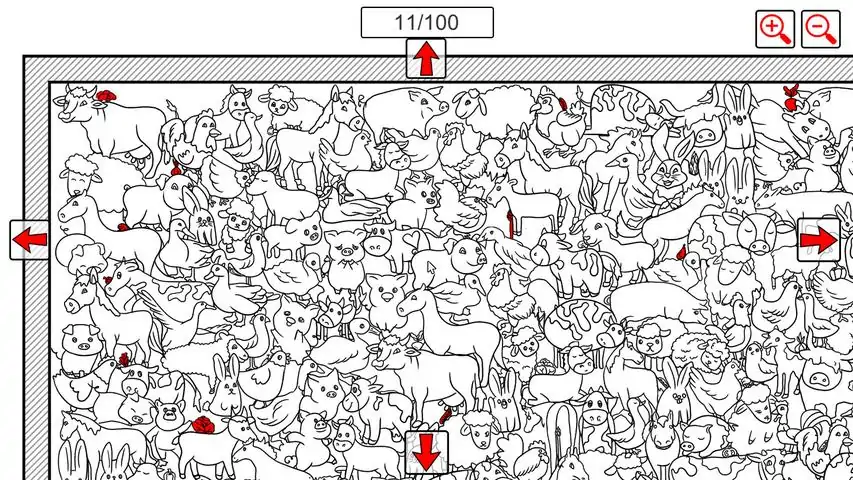 11/100